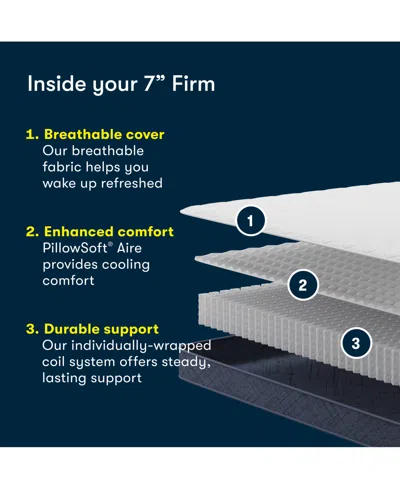 Inside your 7” Firm

1. Breathable cover
Our breathable fabric helps you wake up refreshed

2. Enhanced comfort
PillowSoft® Aire provides cooling comfort

3. Durable support
Our individually-wrapped coil system offers steady, lasting support

1

2

3