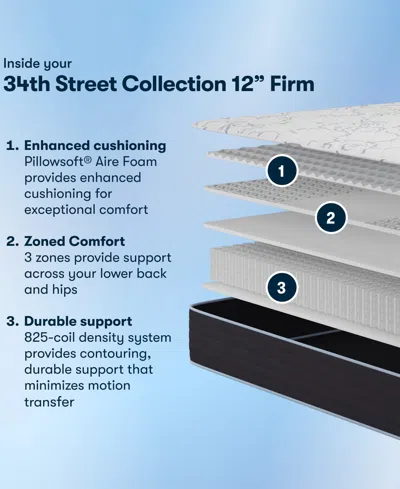 Inside your
34th Street Collection 12” Firm

1. Enhanced cushioning
Pillowsoft® Aire Foam provides enhanced cushioning for exceptional comfort

2. Zoned Comfort
3 zones provide support across your lower back and hips

3. Durable support
825-coil density system provides contouring, durable support that minimizes motion transfer

1

2

3