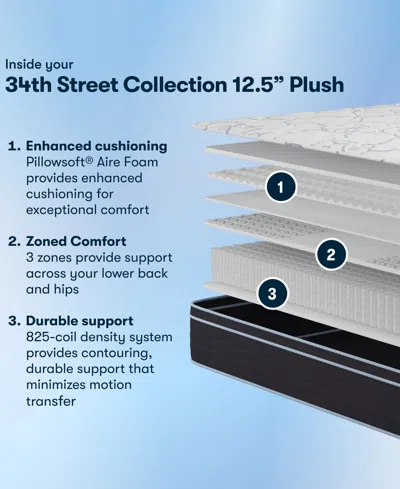 Inside your
34th Street Collection 12.5” Plush

1. Enhanced cushioning
Pillowsoft® Aire Foam provides enhanced cushioning for exceptional comfort

2. Zoned Comfort
3 zones provide support across your lower back and hips

3. Durable support
825-coil density system provides contouring, durable support that minimizes motion transfer

1

2

3