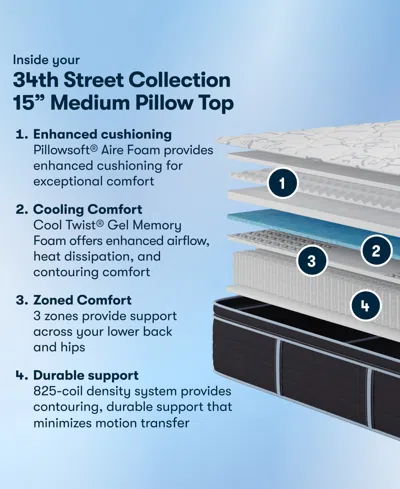 Inside your
34th Street Collection
15” Medium Pillow Top

1. Enhanced cushioning
Pillowsoft® Aire Foam provides enhanced cushioning for exceptional comfort

2. Cooling Comfort
Cool Twist® Gel Memory Foam offers enhanced airflow, heat dissipation, and contouring comfort

3. Zoned Comfort
3 zones provide support across your lower back and hips

4. Durable support
825-coil density system provides contouring, durable support that minimizes motion transfer

1
2
3
4