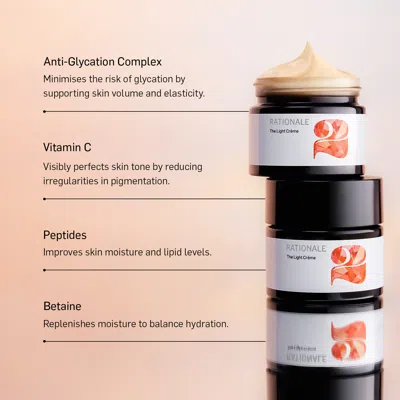 Anti-Glycation Complex
Minimises the risk of glycation by supporting skin volume and elasticity.

Vitamin C
Visibly perfects skin tone by reducing irregularities in pigmentation.

Peptides
Improves skin moisture and lipid levels.

Betaine
Replenishes moisture to balance hydration.

RATIONALE
The Light Crème
2

RATIONALE
The Light Crème
2