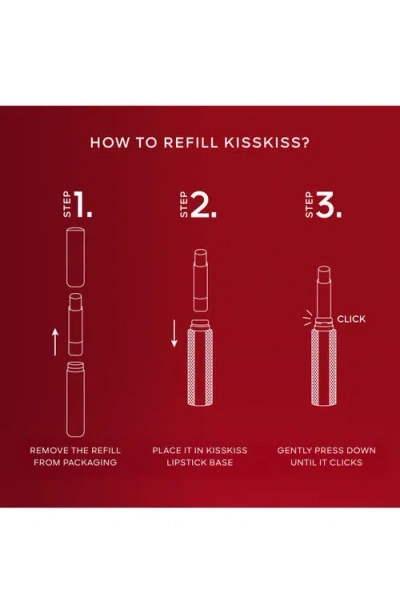 HOW TO REFILL KISSKISS?

STEP 1.

REMOVE THE REFILL FROM PACKAGING

STEP 2.

PLACE IT IN KISSKISS LIPSTICK BASE

STEP 3.

CLICK

GENTLY PRESS DOWN UNTIL IT CLICKS