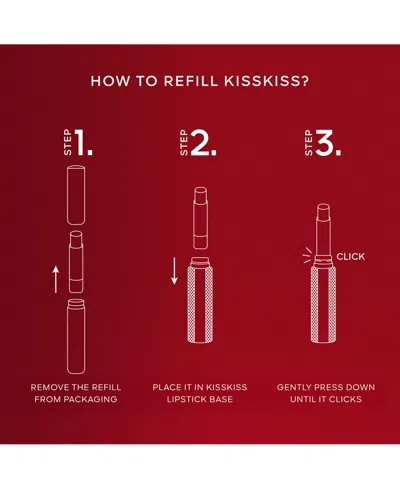 HOW TO REFILL KISSKISS?

STEP 1.

REMOVE THE REFILL FROM PACKAGING

STEP 2.

PLACE IT IN KISSKISS LIPSTICK BASE

STEP 3.

CLICK

GENTLY PRESS DOWN UNTIL IT CLICKS